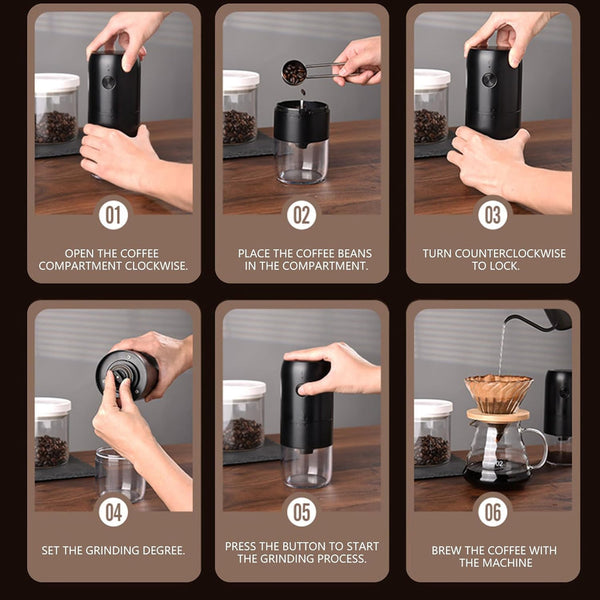 01

OPEN THE COFFEE COMPARTMENT CLOCKWISE.

02

PLACE THE COFFEE BEANS IN THE COMPARTMENT.

03

TURN COUNTERCLOCKWISE TO LOCK.

04

SET THE GRINDING DEGREE.

05

PRESS THE BUTTON TO START THE GRINDING PROCESS.

06

BREW THE COFFEE WITH THE MACHINE