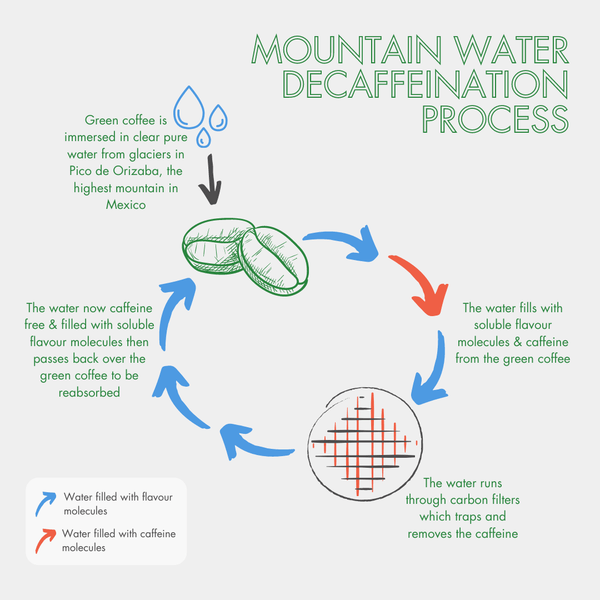 MOUNTAIN WATER DECAFFEINATION PROCESS

Green coffee is immersed in clear pure water from glaciers in Pico de Orizaba, the highest mountain in Mexico

The water fills with soluble flavour molecules & caffeine from the green coffee

The water runs through carbon filters which traps and removes the caffeine

The water now caffeine free & filled with soluble flavour molecules then passes back over the green coffee to be reabsorbed

Water filled with flavour molecules

Water filled with caffeine molecules